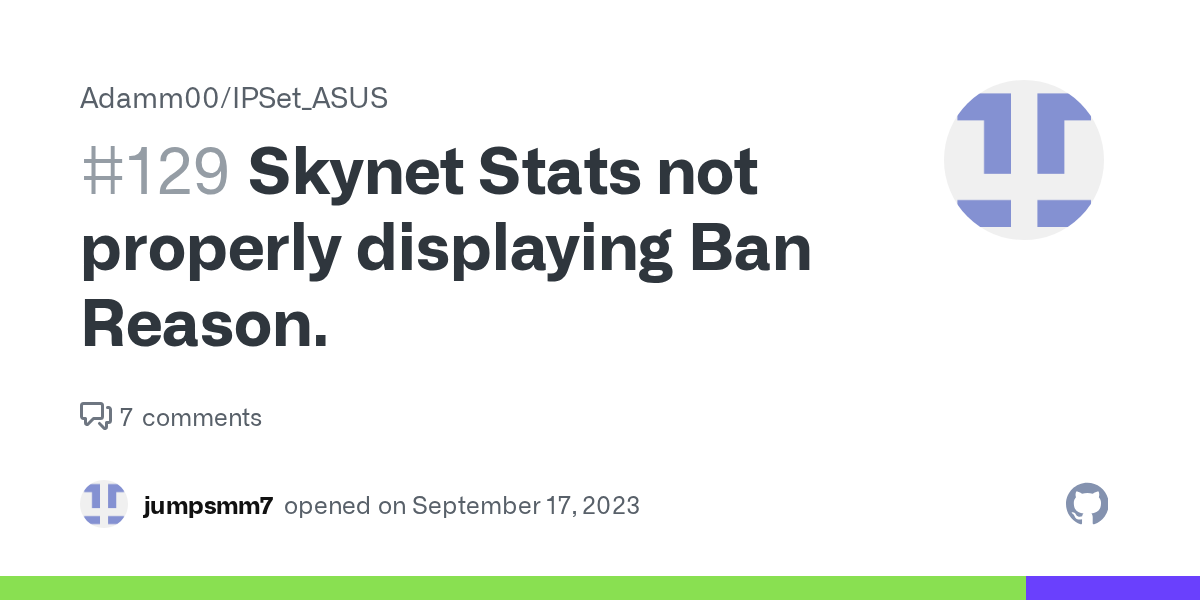 Adamm00/IPSet_ASUS

#129 Skynet Stats not properly displaying Ban Reason.

7 comments

jumpsmm7 opened on September 17, 2023